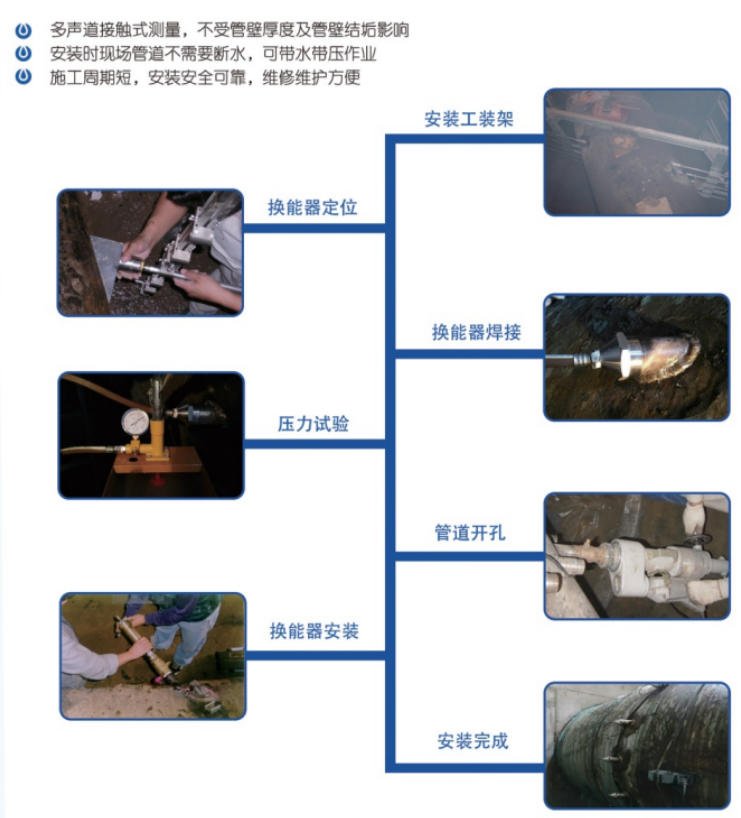 多声道接触式测量，不受管壁厚度及管壁结垢影响
安装时现场管道不需要断水，可带水带压作业
施工周期短，安装安全可靠，维修维护方便

安装工装架

换能器定位

换能器焊接

压力试验

管道开孔

换能器安装

安装完成